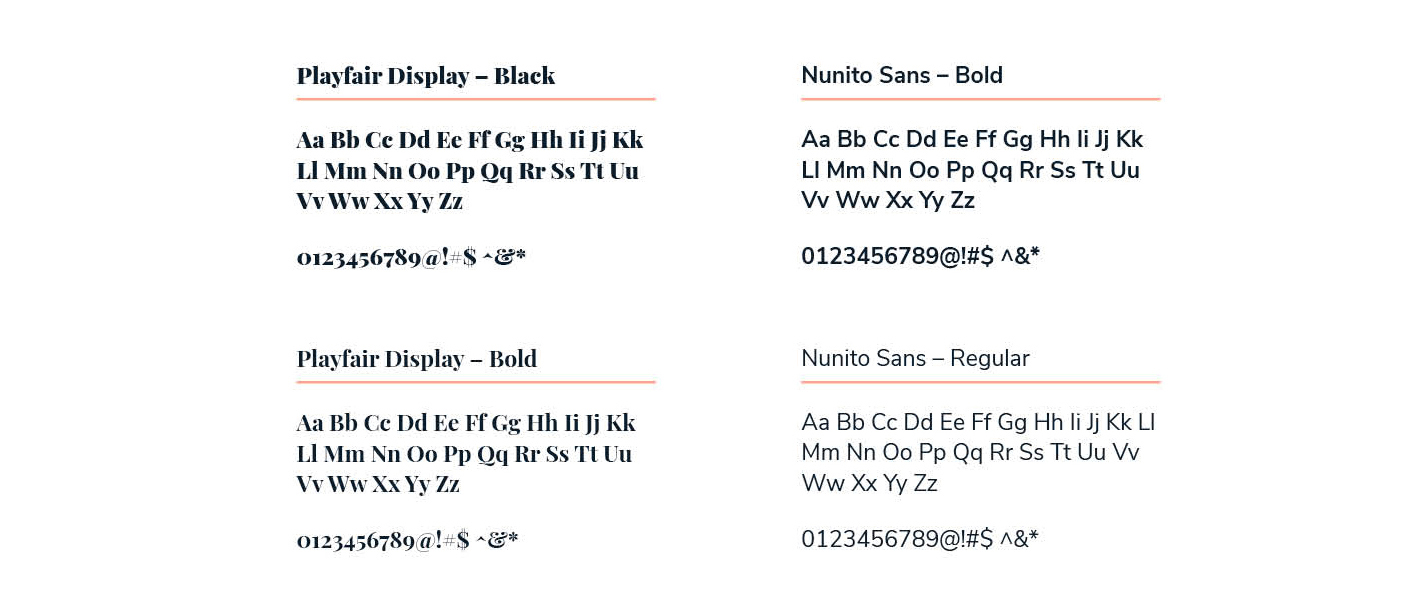 Playfair Display – Black

Aa Bb Cc Dd Ee Ff Gg Hh Ii Jj Kk Ll Mm Nn Oo Pp Qq Rr Ss Tt Uu Vv Ww Xx Yy Zz

0123456789@!#$ ^&*

Playfair Display – Bold

Aa Bb Cc Dd Ee Ff Gg Hh Ii Jj Kk Ll Mm Nn Oo Pp Qq Rr Ss Tt Uu Vv Ww Xx Yy Zz

0123456789@!#$ ^&*

Nunito Sans – Bold

Aa Bb Cc Dd Ee Ff Gg Hh Ii Jj Kk Ll Mm Nn Oo Pp Qq Rr Ss Tt Uu Vv Ww Xx Yy Zz

0123456789@!#$ ^&*

Nunito Sans – Regular

Aa Bb Cc Dd Ee Ff Gg Hh Ii Jj Kk Ll Mm Nn Oo Pp Qq Rr Ss Tt Uu Vv Ww Xx Yy Zz

0123456789@!#$ ^&*